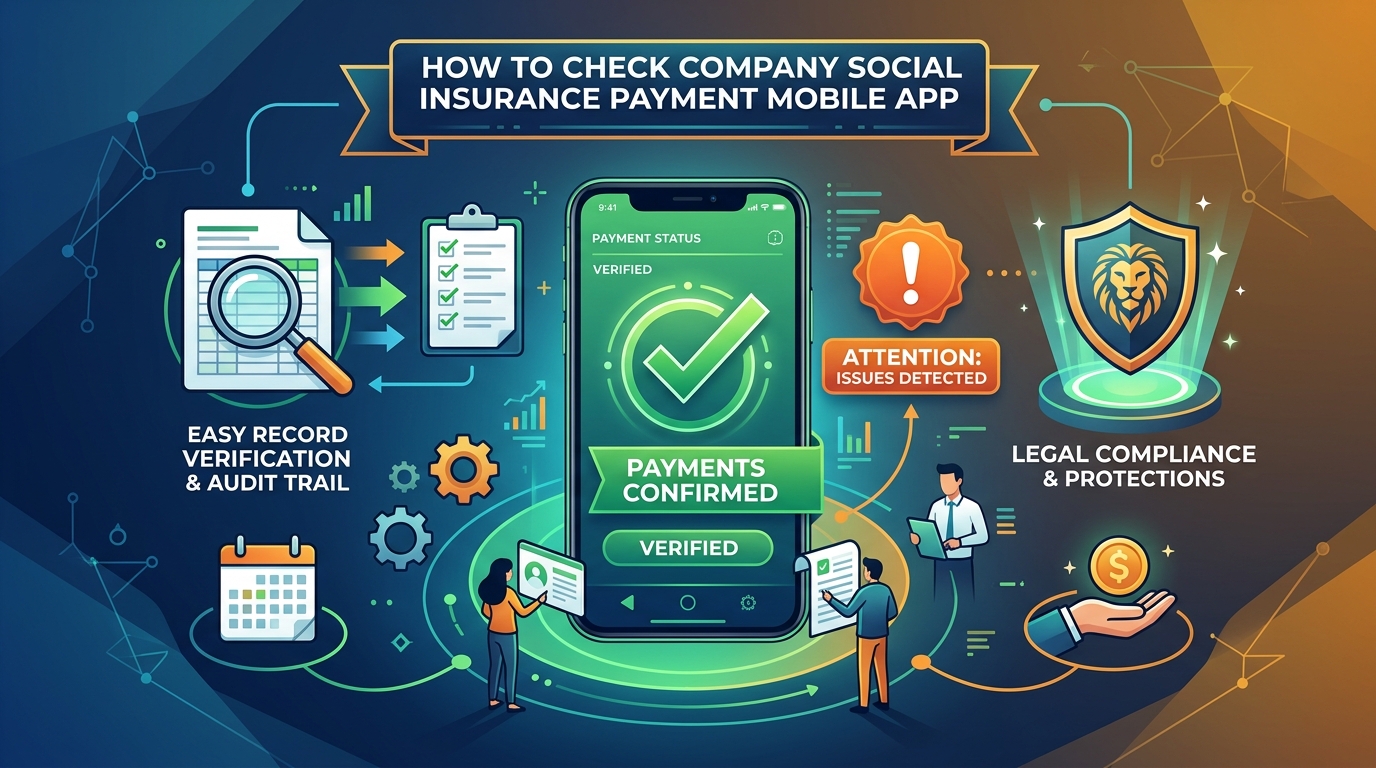 HOW TO CHECK COMPANY SOCIAL INSURANCE PAYMENT MOBILE APP

EASY RECORD VERIFICATION & AUDIT TRAIL

9:41

PAYMENT STATUS

VERIFIED

PAYMENTS CONFIRMED

VERIFIED

ATTENTION: ISSUES DETECTED

LEGAL COMPLIANCE & PROTECTIONS